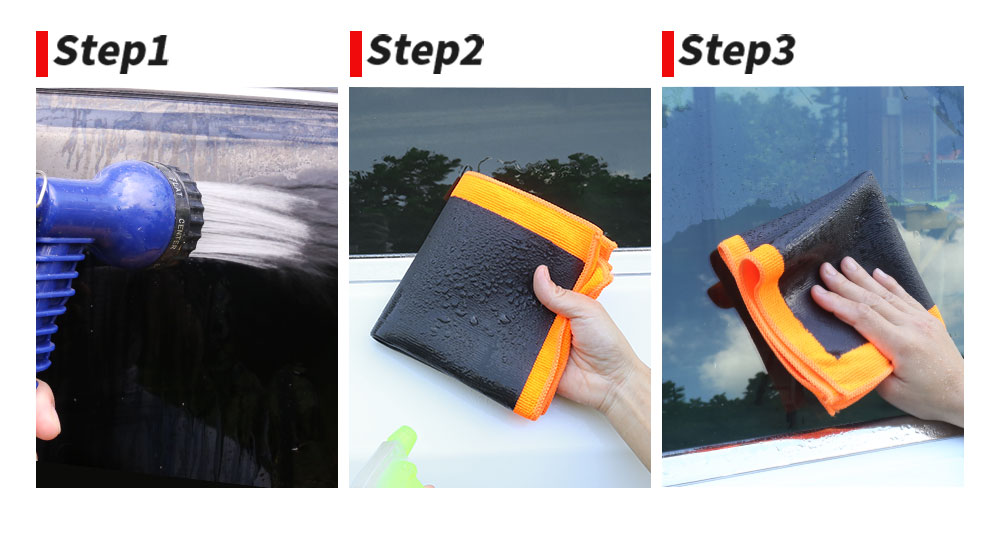 Step1

Step2

Step3

CENTER