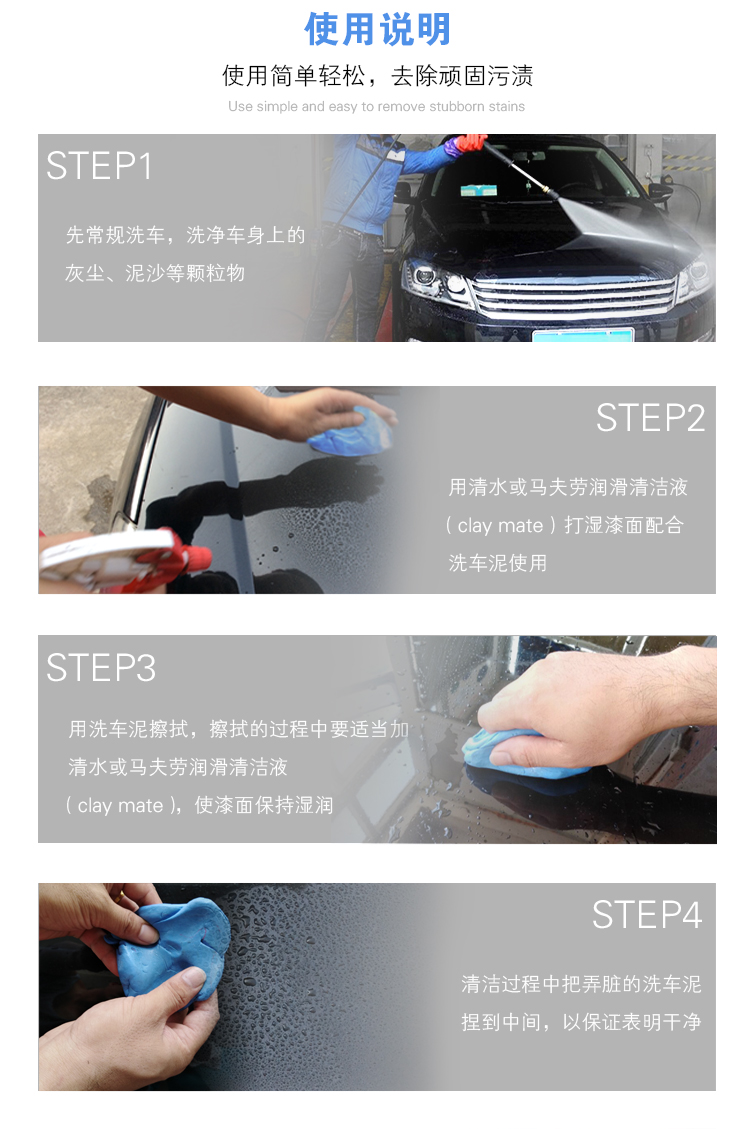 使用说明

使用简单轻松，去除顽固污渍

Use simple and easy to remove stubborn stains

STEP1

先常规洗车，洗净车身上的灰尘、泥沙等颗粒物

STEP2

用清水或马夫劳润滑清洁液（clay mate）打湿漆面配合洗车泥使用

STEP3

用洗车泥擦拭，擦拭的过程中要适当加清水或马夫劳润滑清洁液（clay mate），使漆面保持湿润

STEP4

清洁过程中把弄脏的洗车泥捏到中间，以保证表明干净