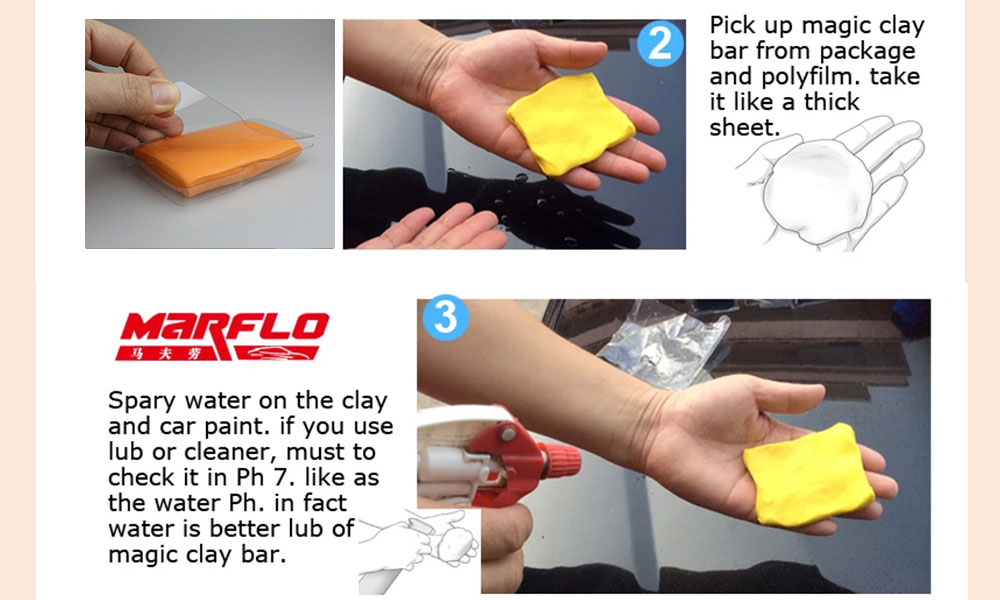 2

Pick up magic clay bar from package and polyfilm. take it like a thick sheet.

MARFLO
马夫劳

3

Spary water on the clay and car paint. if you use lub or cleaner, must to check it in Ph 7. like as the water Ph. in fact water is better lub of magic clay bar.