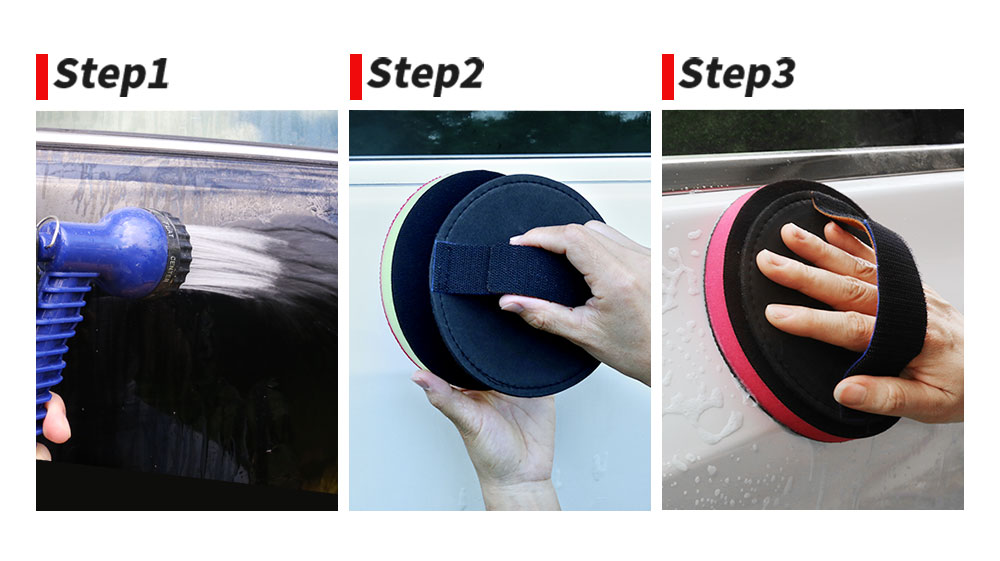 Step1

Step2

Step3