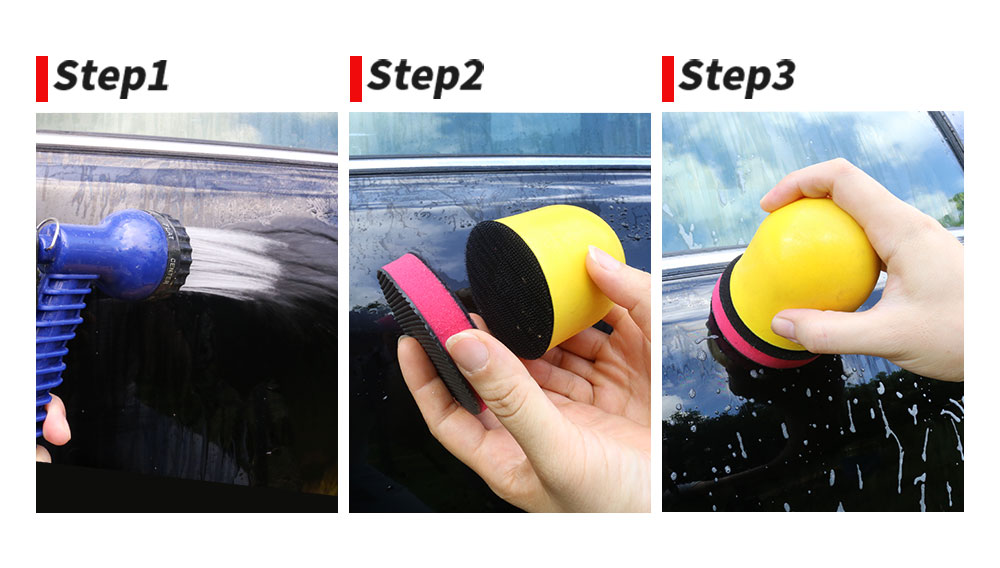 Step1

Step2

Step3