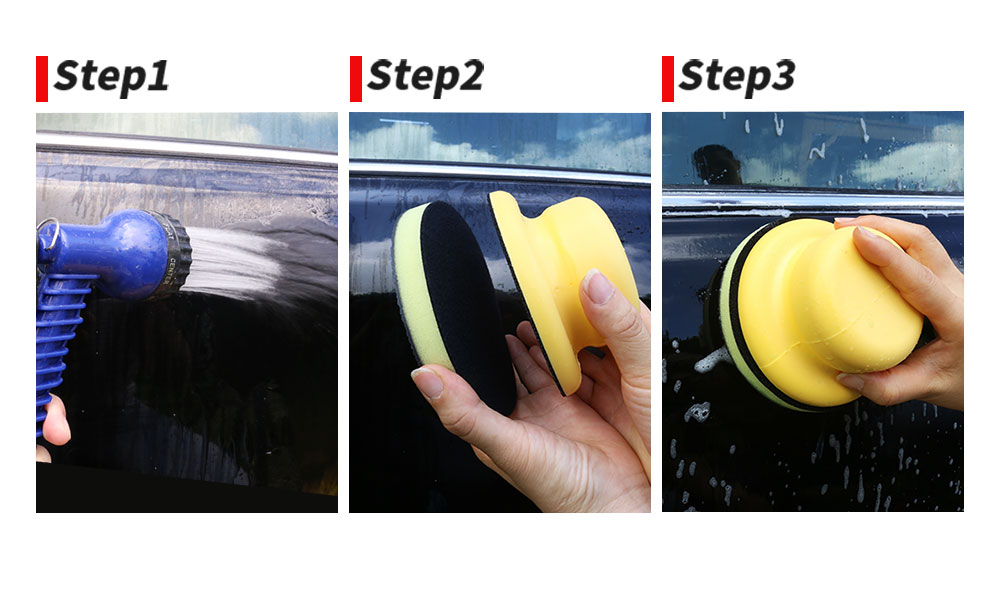 Step1

Step2

Step3