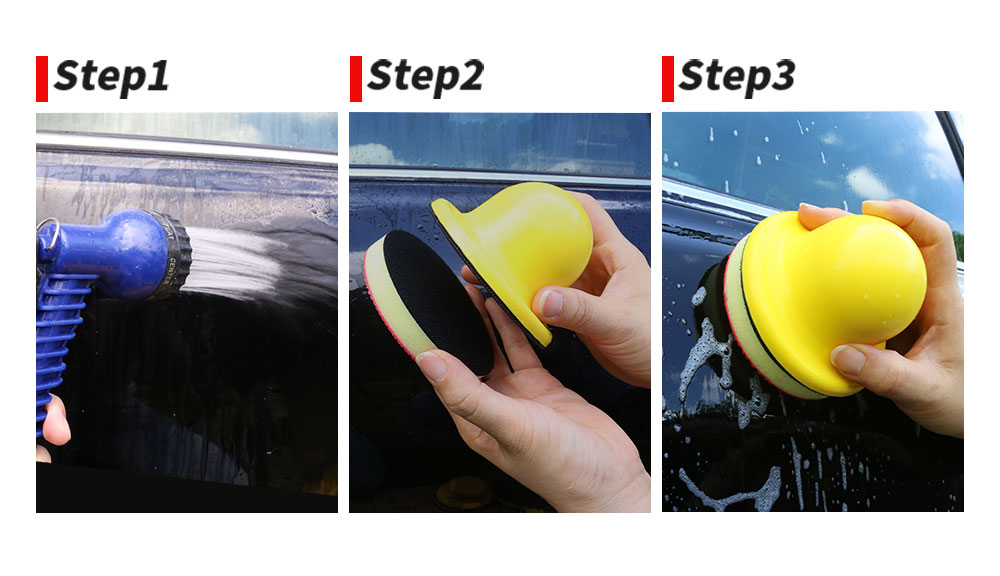 Step1

Step2

Step3