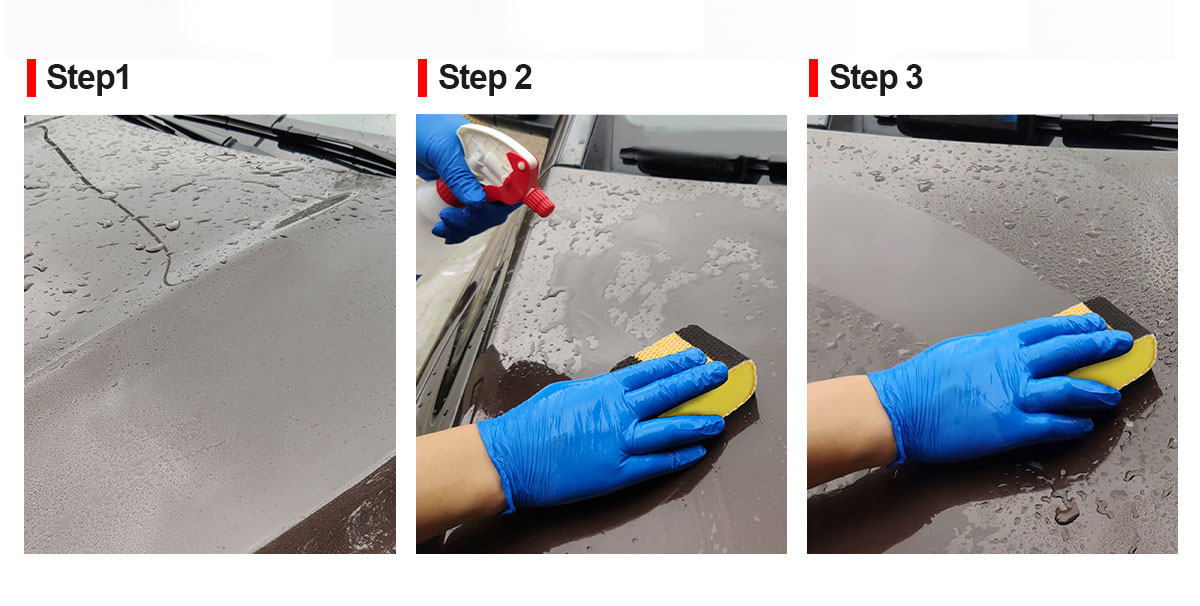 Step1

Step 2

Step 3