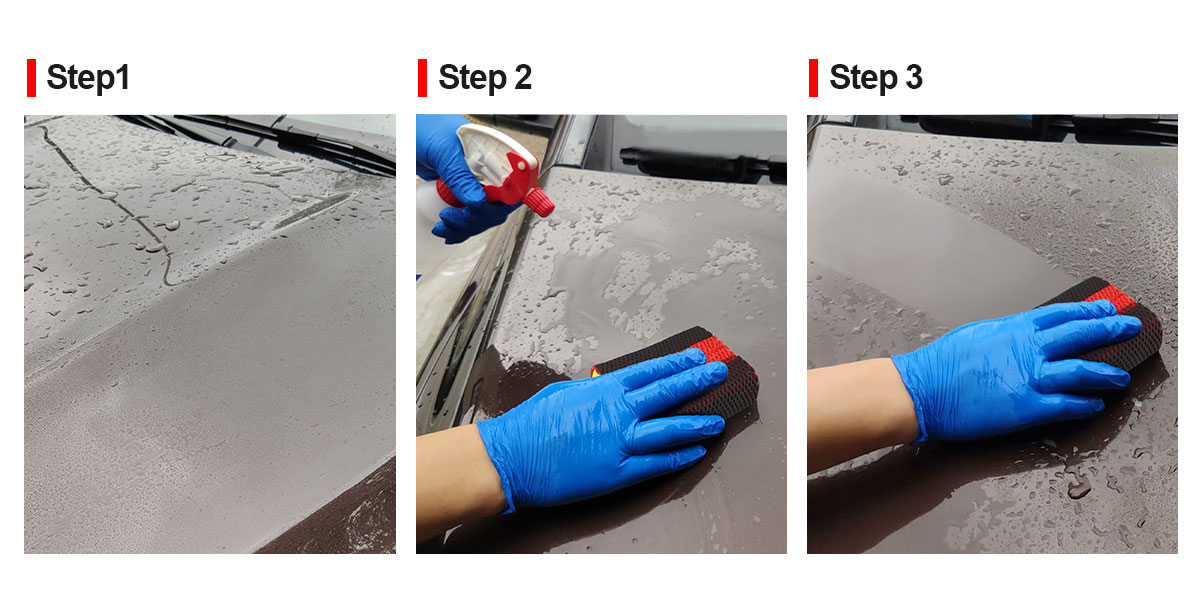 Step1

Step 2

Step 3