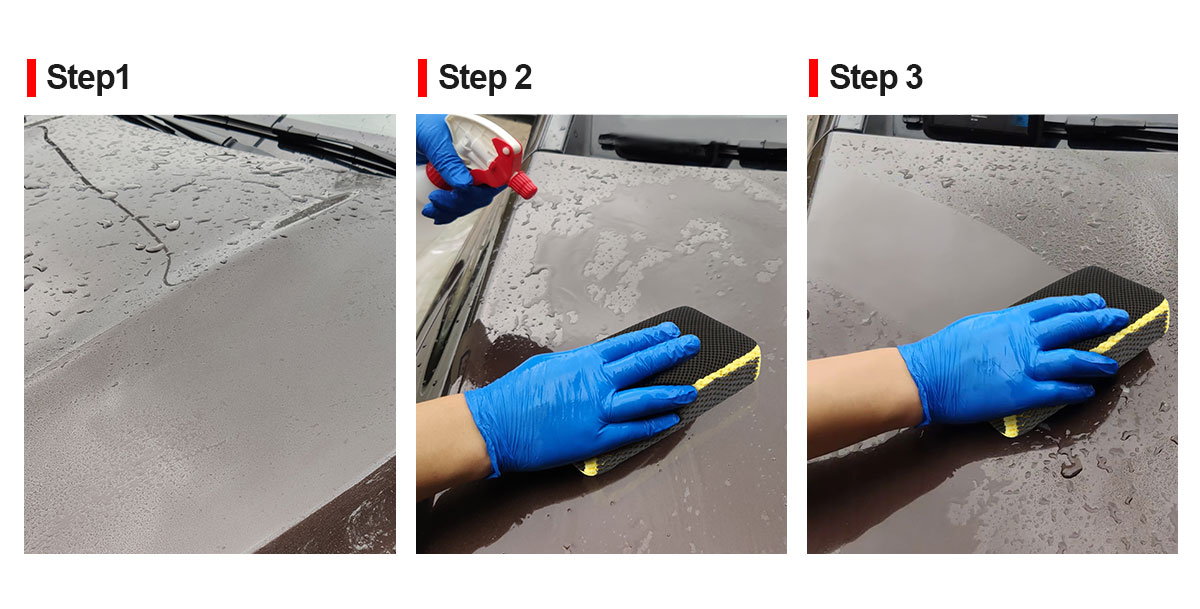 Step1

Step 2

Step 3