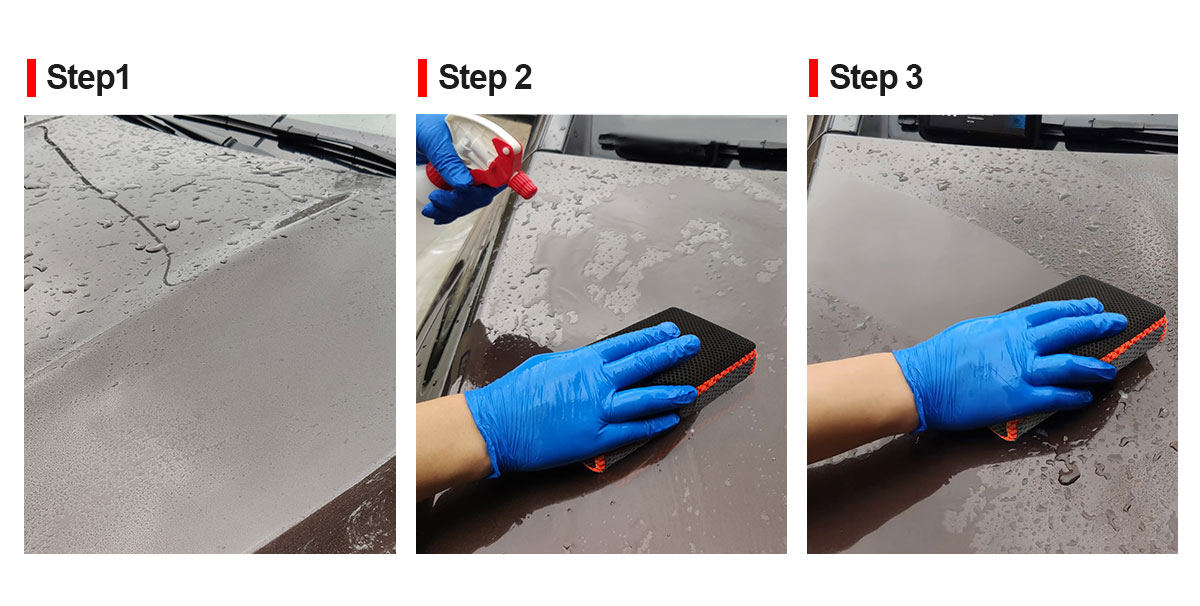 Step1

Step 2

Step 3