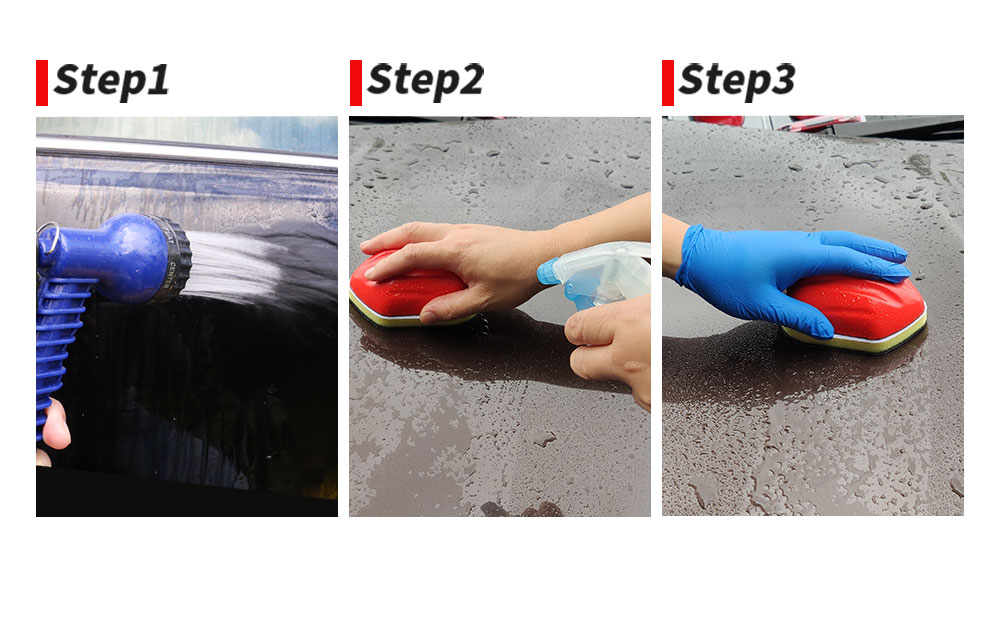 Step1

Step2

Step3