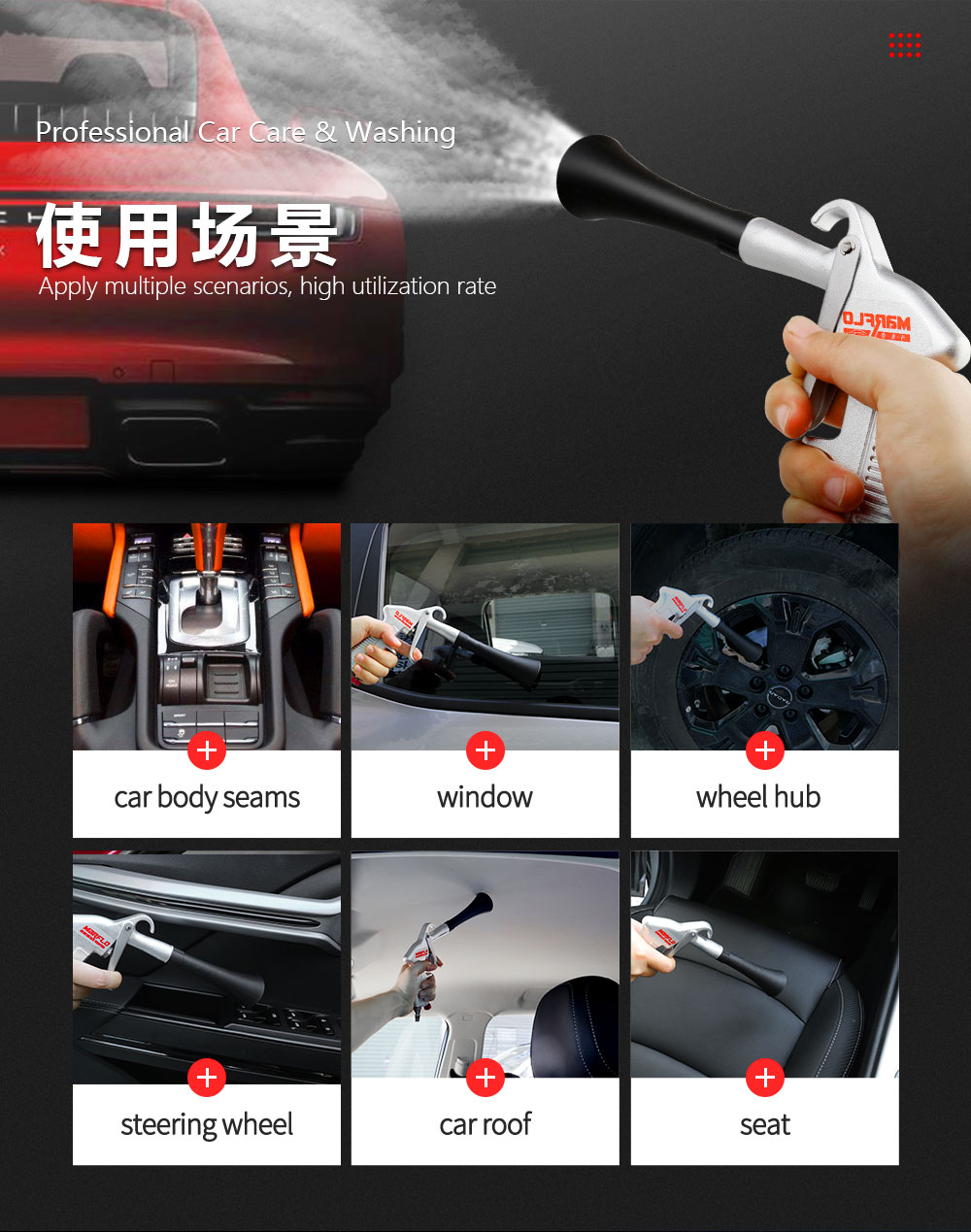 Professional Car Care & Washing

使用场景

Apply multiple scenarios, high utilization rate

MARFLO

car body seams

window

wheel hub

steering wheel

car roof

seat